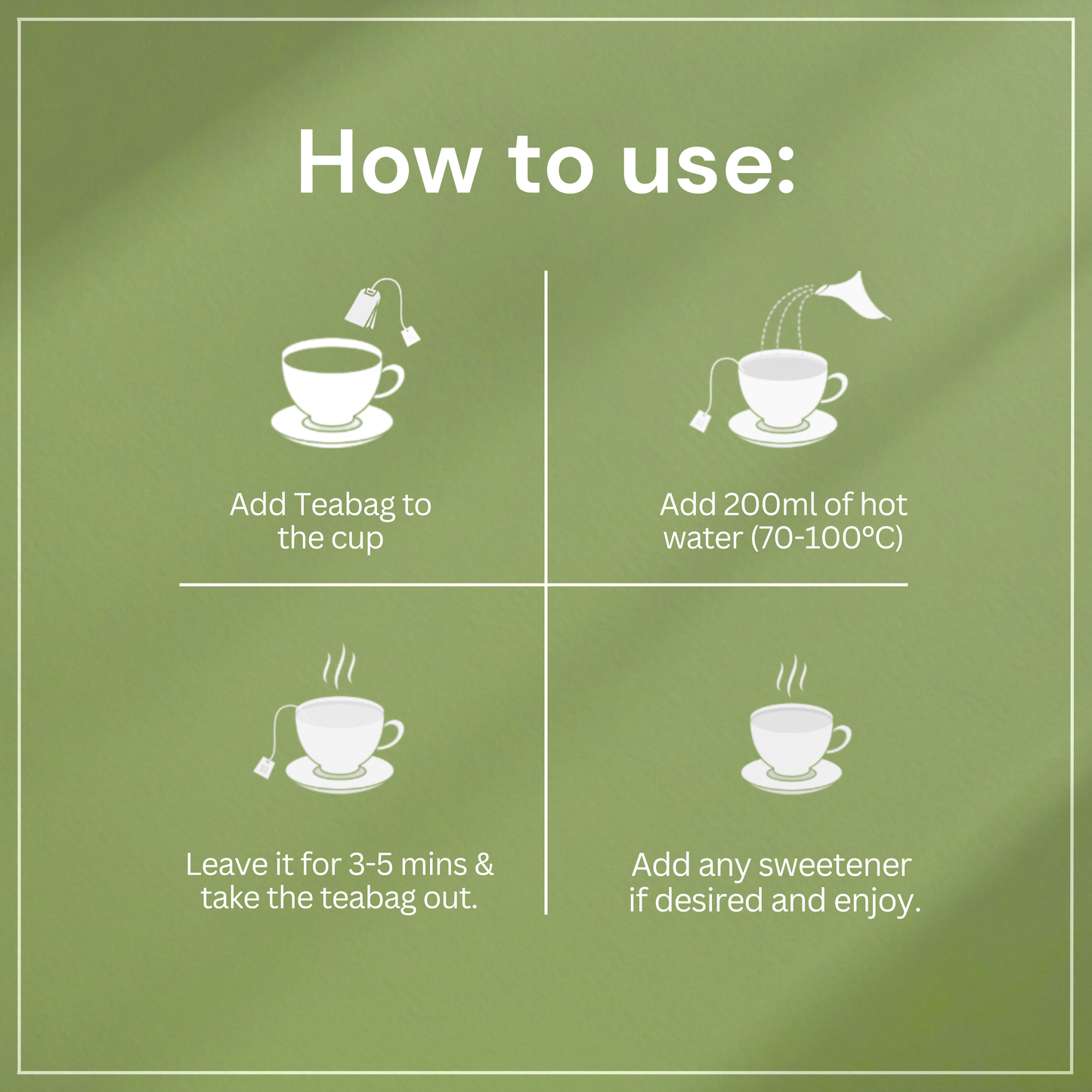 How to use:

Add Teabag to the cup

Add 200ml of hot water (70-100°C)

Leave it for 3-5 mins & take the teabag out.

Add any sweetener if desired and enjoy.