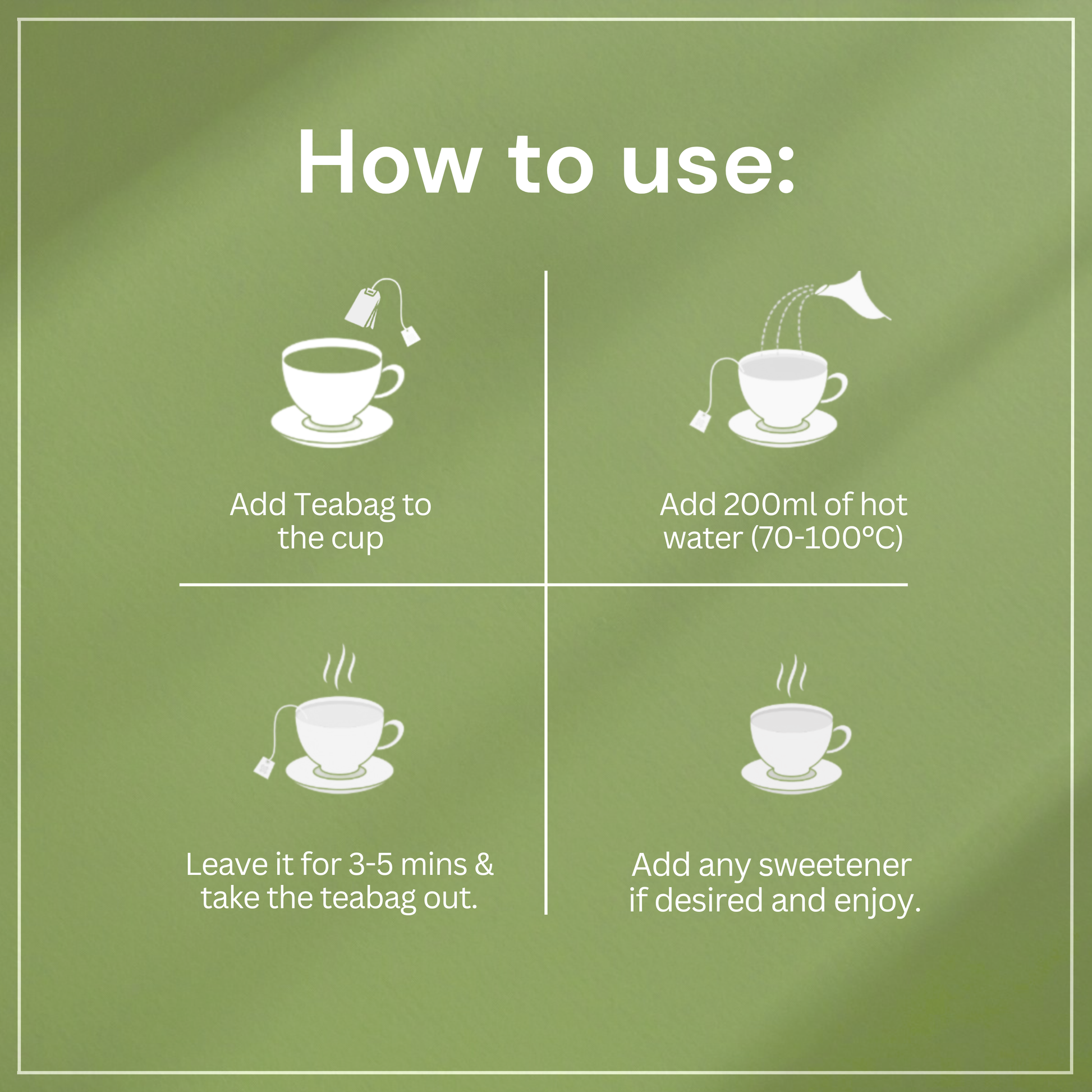 How to use:

Add Teabag to the cup

Add 200ml of hot water (70-100°C)

Leave it for 3-5 mins & take the teabag out.

Add any sweetener if desired and enjoy.