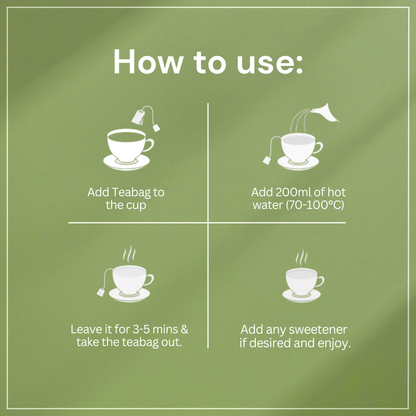 How to use:

Add Teabag to the cup

Add 200ml of hot water (70-100°C)

Leave it for 3-5 mins & take the teabag out.

Add any sweetener if desired and enjoy.