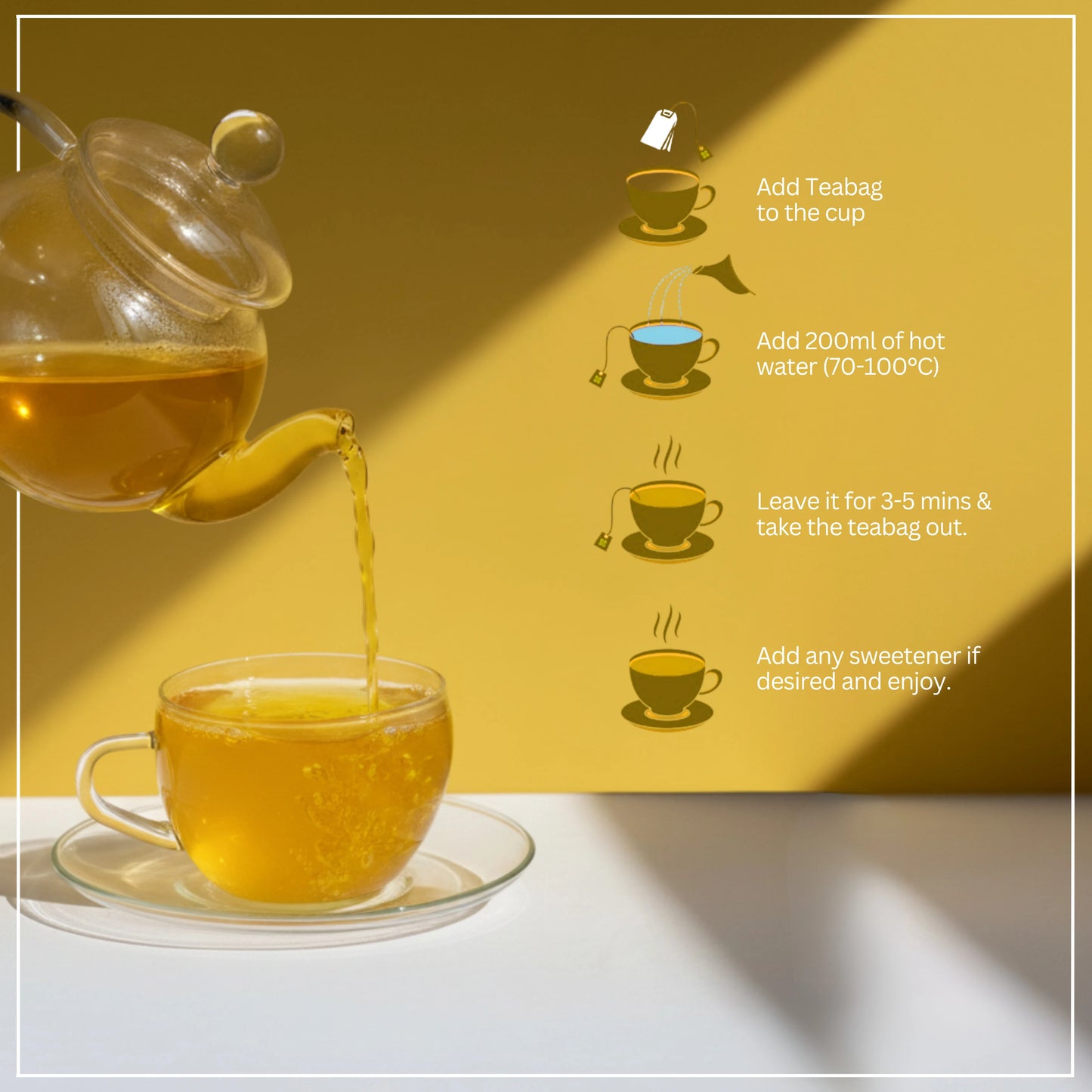 Add Teabag to the cup

Add 200ml of hot water (70-100°C)

Leave it for 3-5 mins & take the teabag out.

Add any sweetener if desired and enjoy.