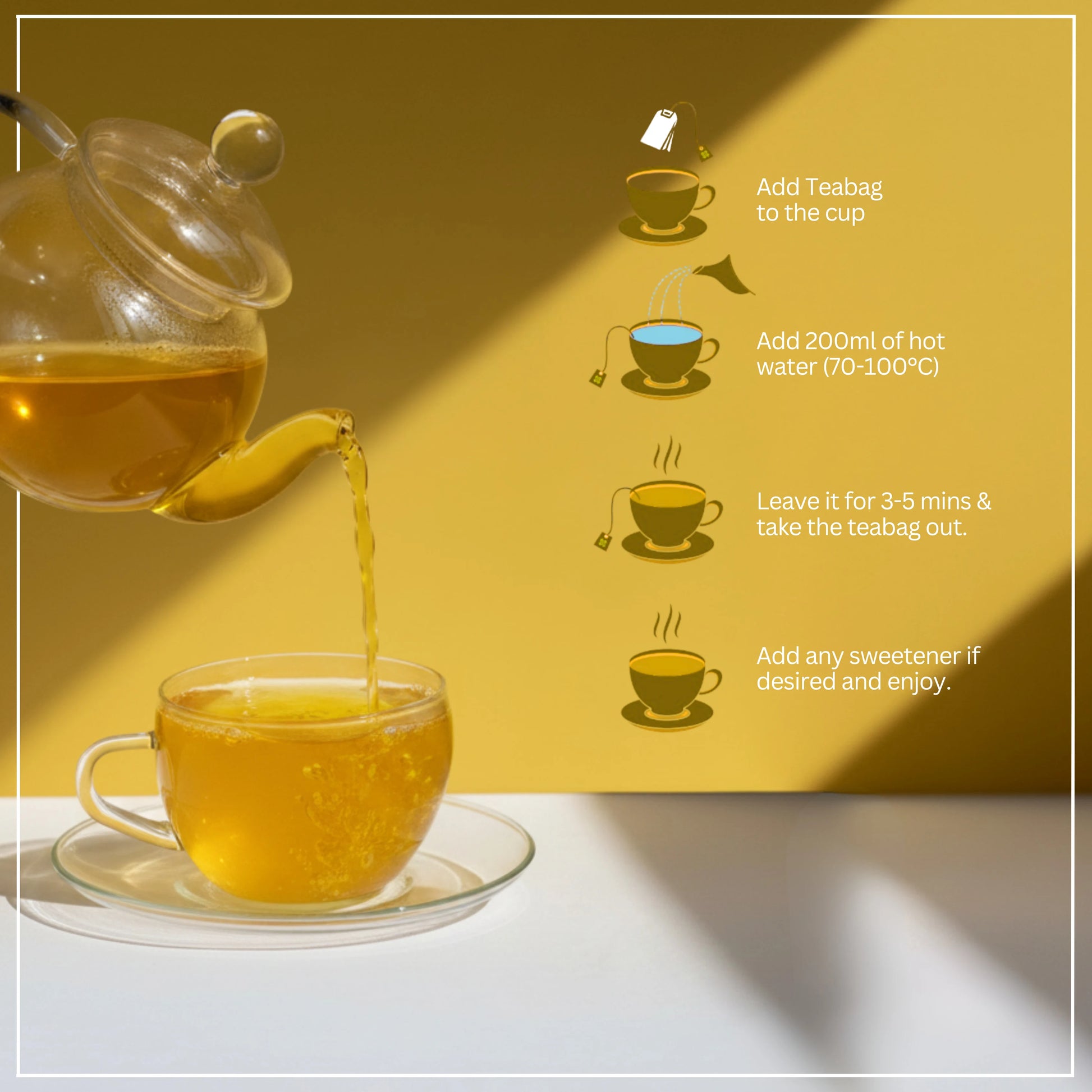 Add Teabag to the cup

Add 200ml of hot water (70-100°C)

Leave it for 3-5 mins & take the teabag out.

Add any sweetener if desired and enjoy.