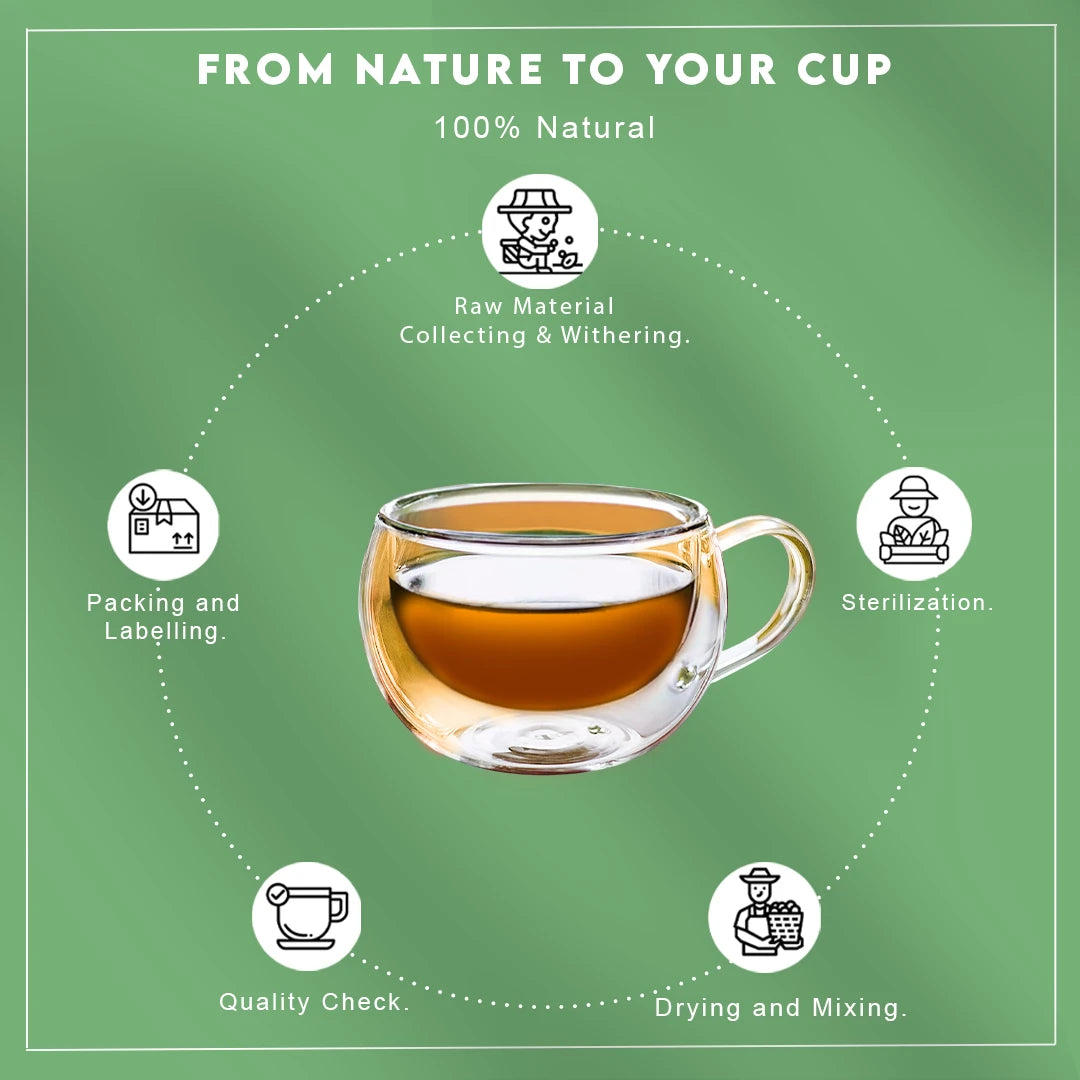 FROM NATURE TO YOUR CUP

100% Natural

Raw Material Collecting & Withering.

Sterilization.

Drying and Mixing.

Quality Check.

Packing and Labelling.