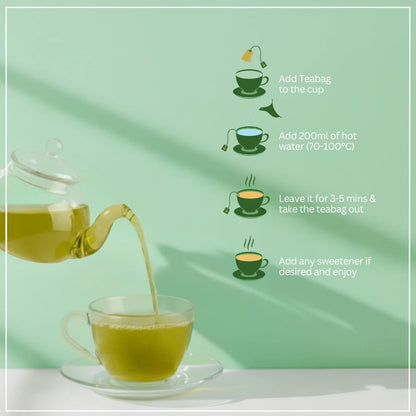 Add Teabag to the cup

Add 200ml of hot water (70-100°C)

Leave it for 3-5 mins & take the teabag out

Add any sweetener if desired and enjoy